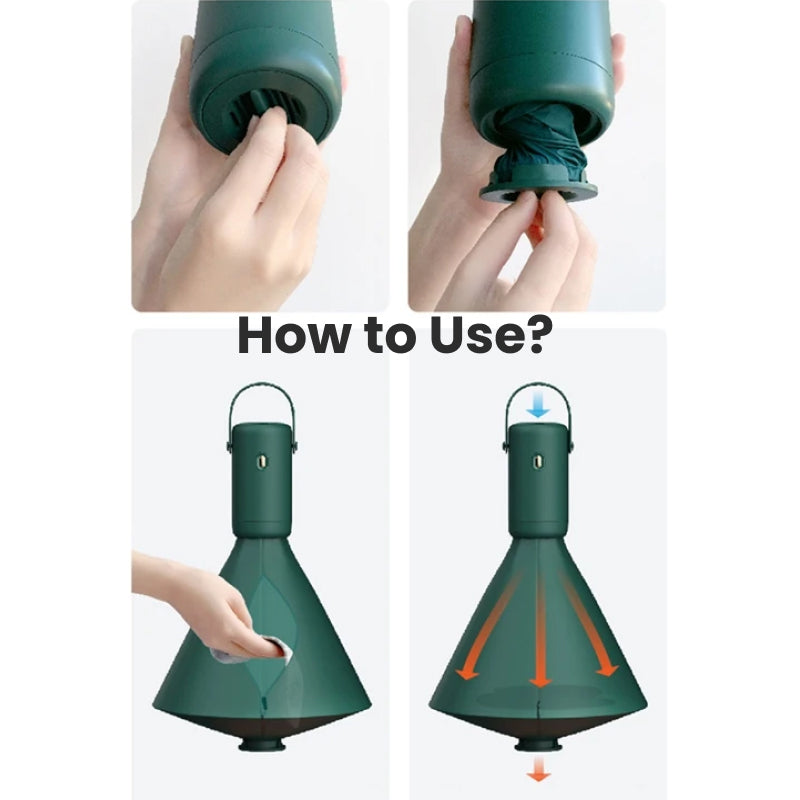 How to Use?