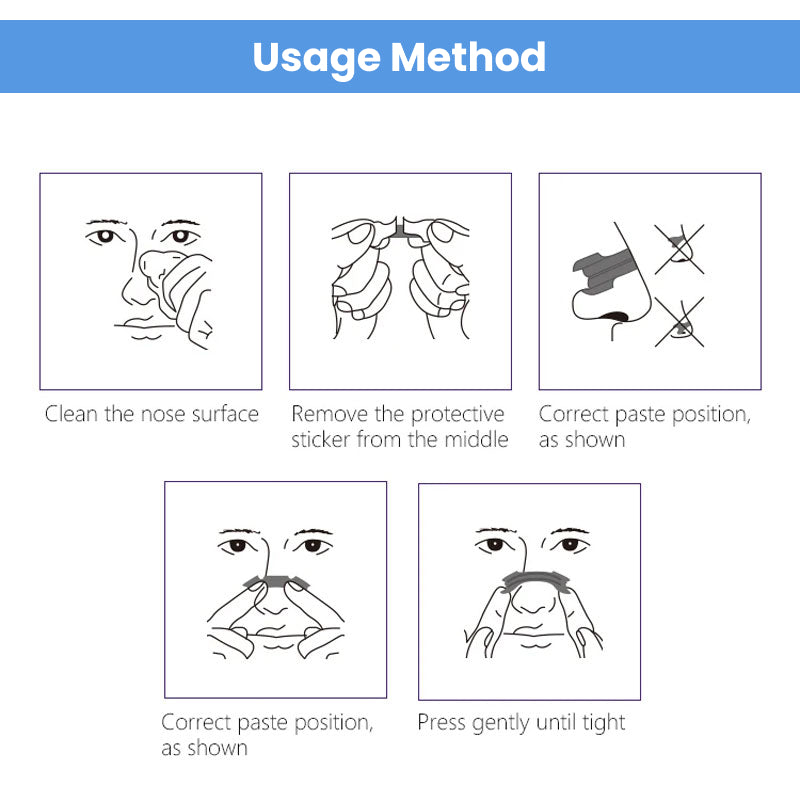 Usage Method

Clean the nose surface

Remove the protective sticker from the middle

Correct paste position, as shown

Correct paste position, as shown

Press gently until tight